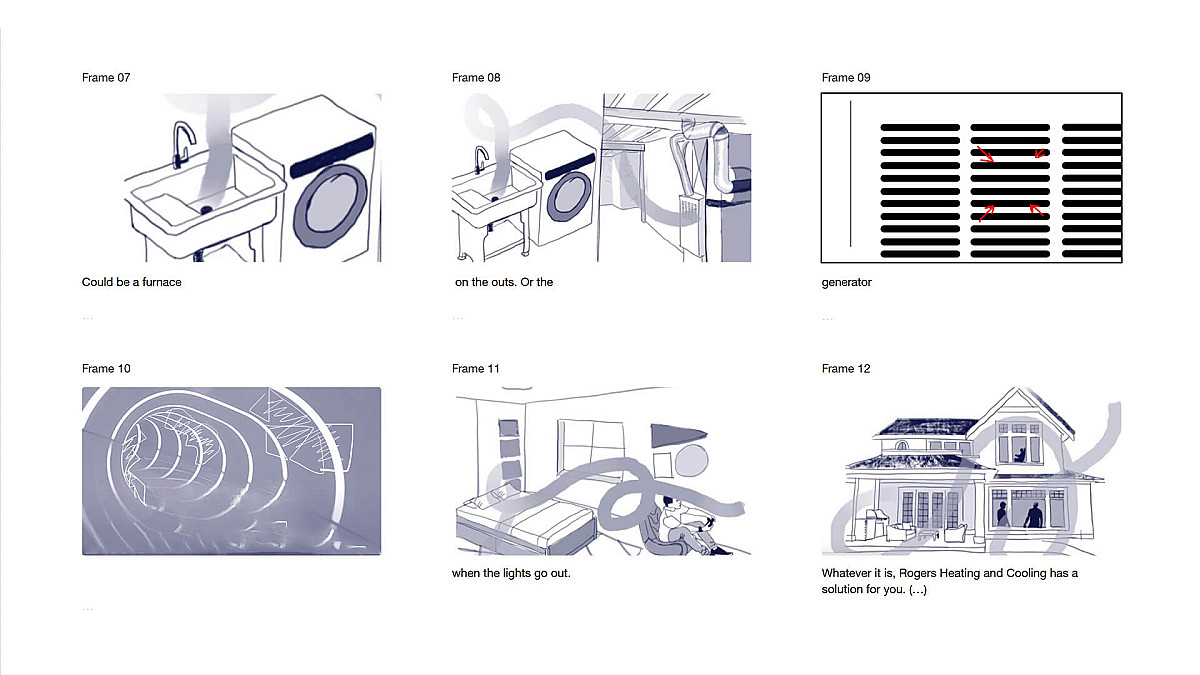 Frame 07

Could be a furnace

...

Frame 08

on the outs. Or the

...

Frame 09

generator

...

Frame 10

...

Frame 11

when the lights go out.

Frame 12

Whatever it is, Rogers Heating and Cooling has a solution for you. (...)